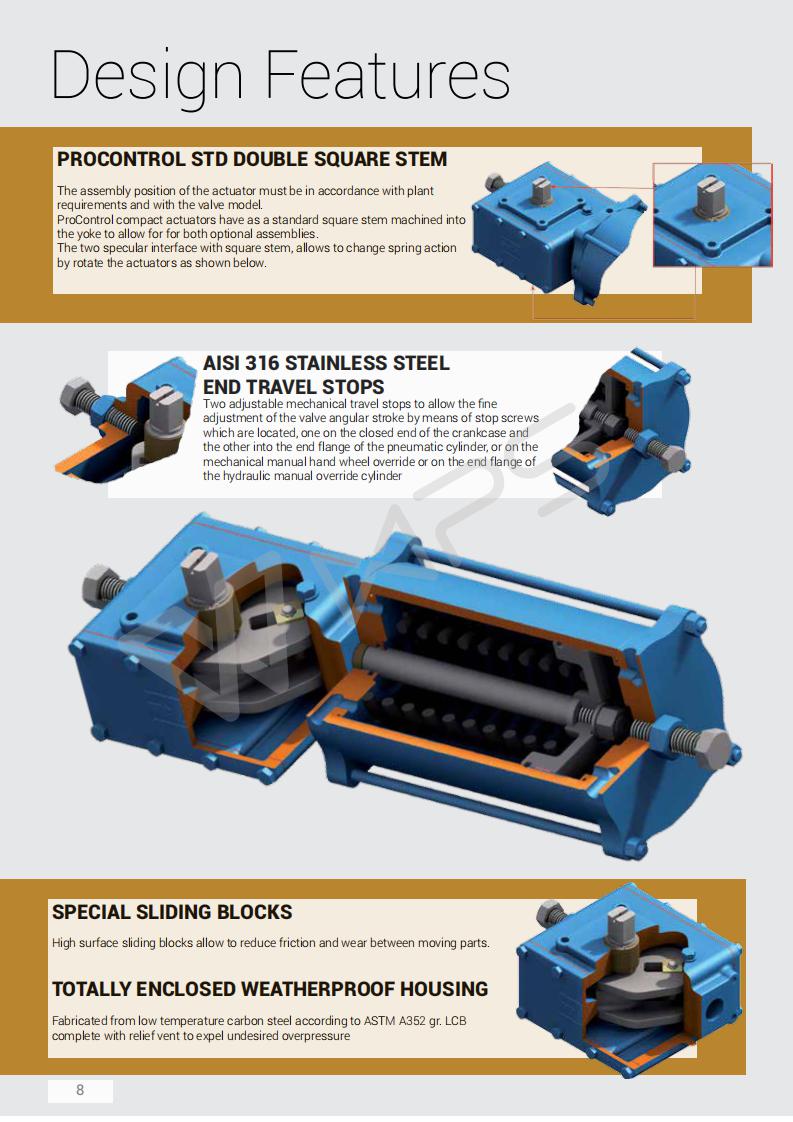 Design Features

PROCONTROL STD DOUBLE SQUARE STEM

The assembly position of the actuator must be in accordance with plant requirements and with the valve model.
ProControl compact actuators have as a standard square stem machined into the yoke to allow for for both optional assemblies.
The two specular interface with square stem, allows to change spring action by rotate the actuators as shown below.

AISI 316 STAINLESS STEEL END TRAVEL STOPS

Two adjustable mechanical travel stops to allow the fine adjustment of the valve angular stroke by means of stop screws which are located, one on the closed end of the crankcase and the other into the end flange of the pneumatic cylinder, or on the mechanical manual hand wheel override or on the end flange of the hydraulic manual override cylinder

SPECIAL SLIDING BLOCKS

High surface sliding blocks allow to reduce friction and wear between moving parts.

TOTALLY ENCLOSED WEATHERPROOF HOUSING

Fabricated from low temperature carbon steel according to ASTM A352 gr. LCB complete with relief vent to expel undesired overpressure

8